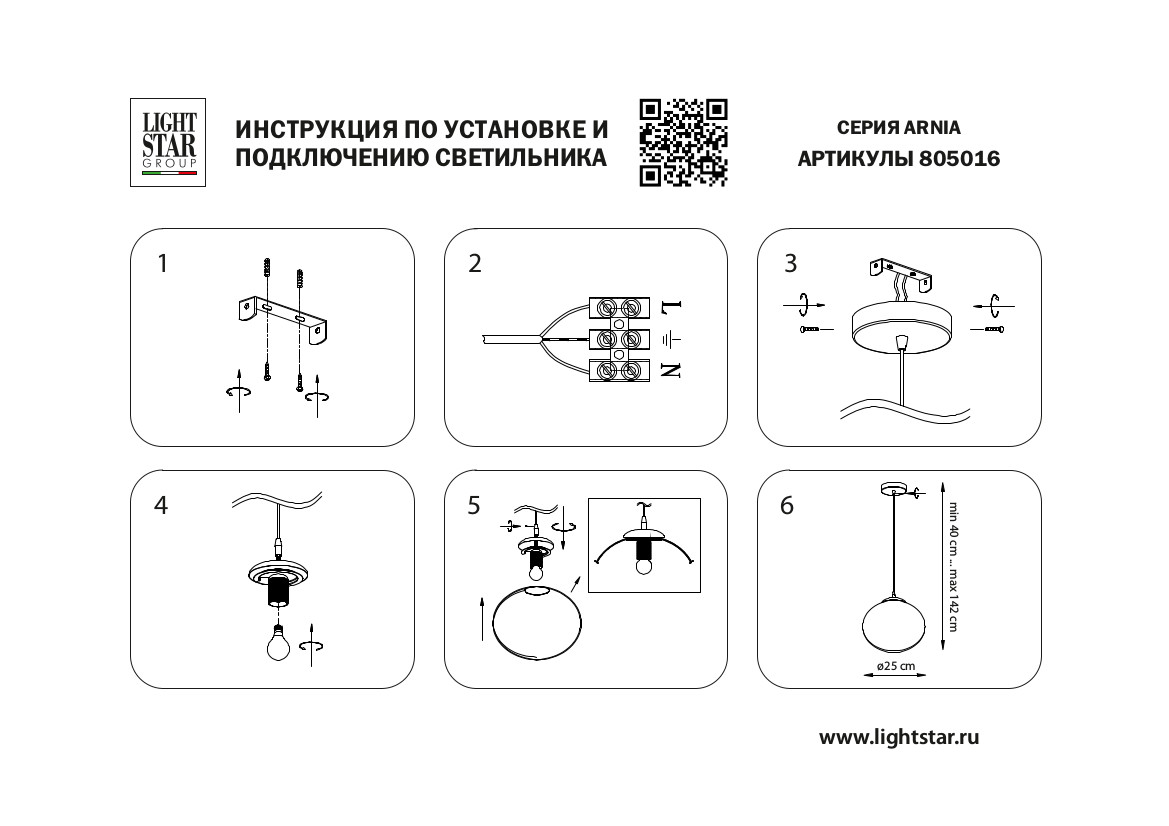 LIGHT STAR GROUP

ИНСТРУКЦИЯ ПО УСТАНОВКЕ И ПОДКЛЮЧЕНИЮ СВЕТИЛЬНИКА

СЕРИЯ ARNIA
АРТИКУЛЫ 805016

1

2

L
N

3

4

5

6

min 40 cm .. max 142 cm

ø25 cm

www.lightstar.ru